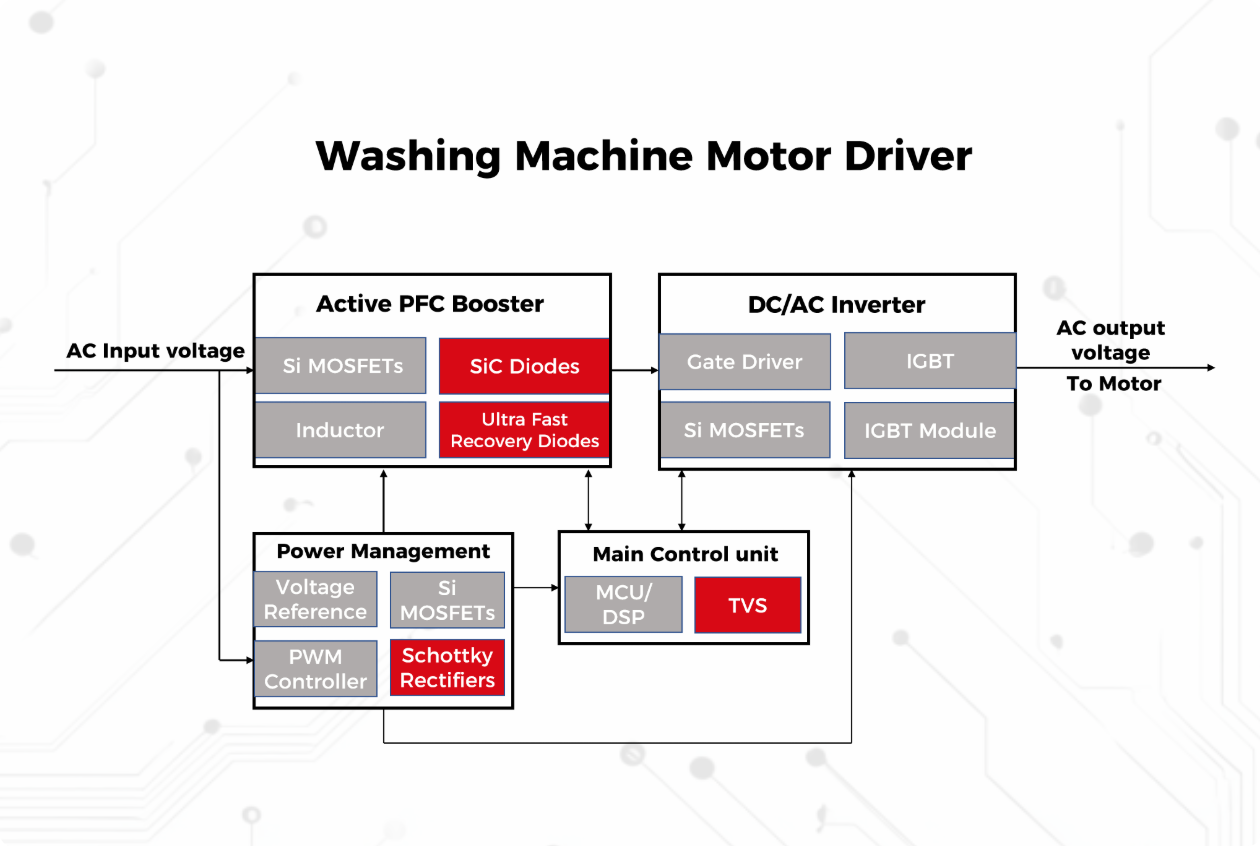 Washing Machine Motor Driver

AC Input voltage

Active PFC Booster

Si MOSFETs

SiC Diodes

Inductor

Ultra Fast Recovery Diodes

DC/AC Inverter

Gate Driver

IGBT

Si MOSFETs

IGBT Module

AC output voltage

To Motor

Power Management

Voltage Reference

Si MOSFETs

PWM Controller

Schottky Rectifiers

Main Control unit

MCU/ DSP

TVS